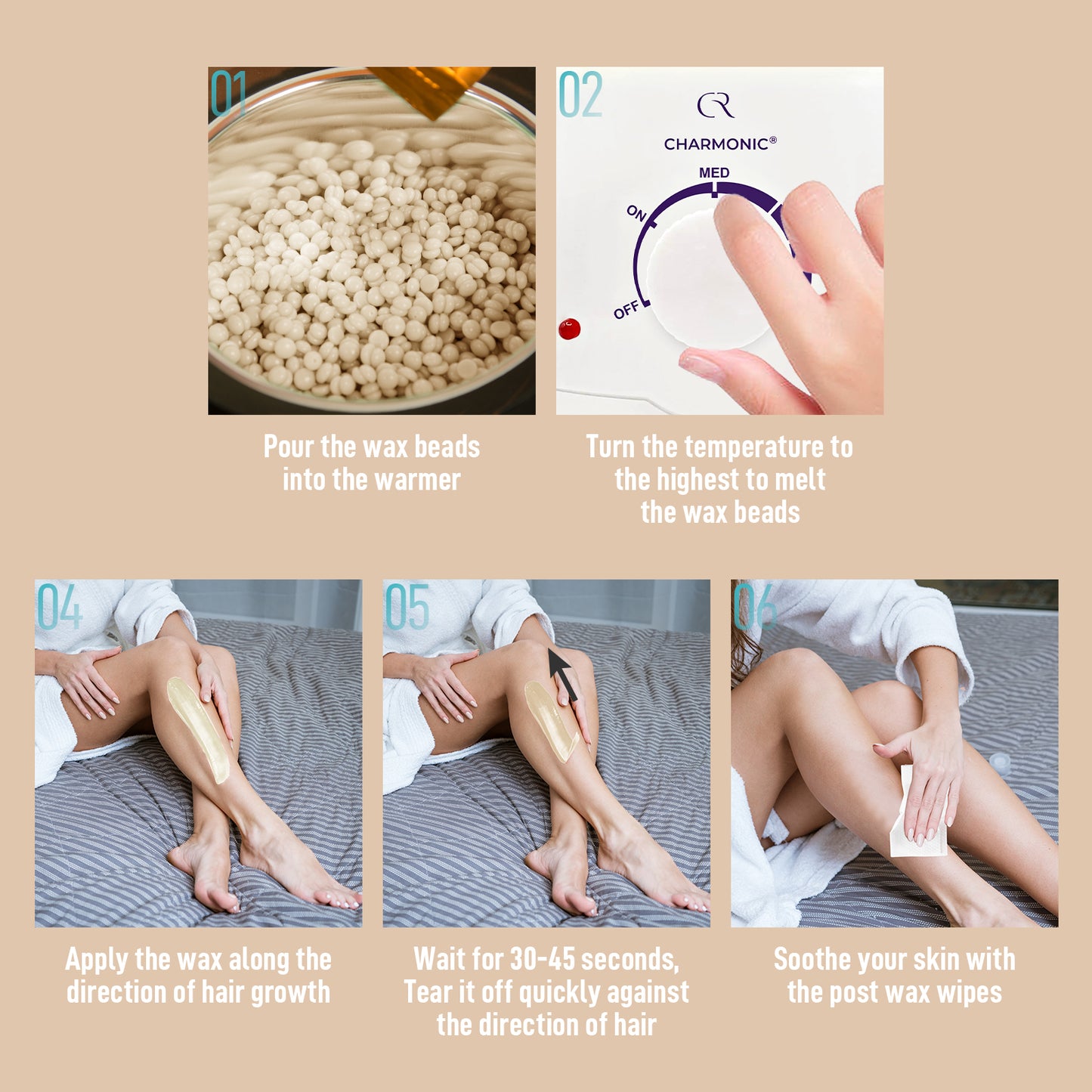 01

Pour the wax beads into the warmer

02

CR

CHARMONIC®

MED

ON

OFF

Turn the temperature to the highest to melt the wax beads

04

Apply the wax along the direction of hair growth

05

Wait for 30-45 seconds, Tear it off quickly against the direction of hair

06

Soothe your skin with the post wax wipes