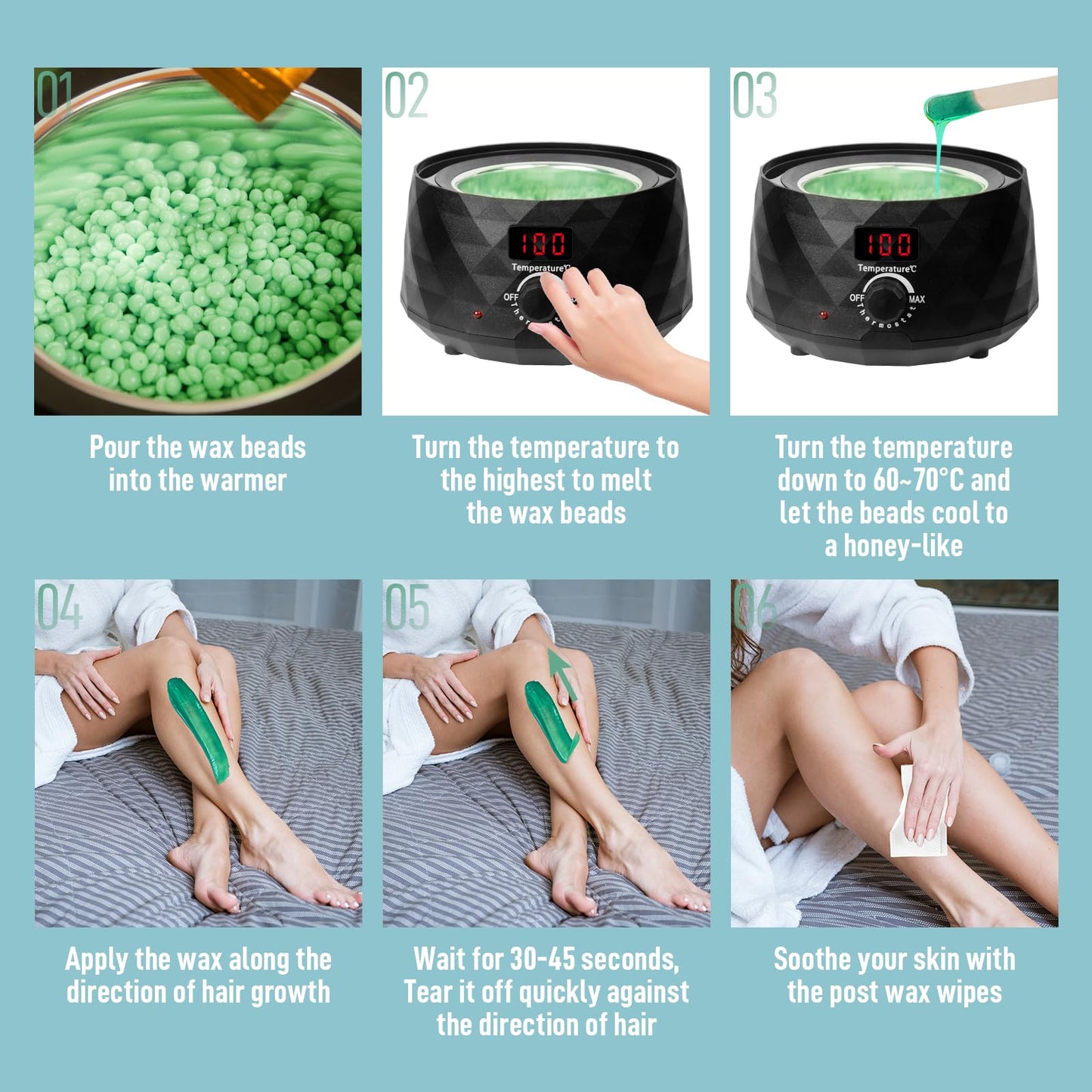 01

Pour the wax beads into the warmer

02

100
Temperature℃
OFF
Thermostat

Turn the temperature to the highest to melt the wax beads

03

100
Temperature℃
OFF
MAX
Thermostat

Turn the temperature down to 60~70°C and let the beads cool to a honey-like

04

Apply the wax along the direction of hair growth

05

Wait for 30-45 seconds, Tear it off quickly against the direction of hair

06

Soothe your skin with the post wax wipes